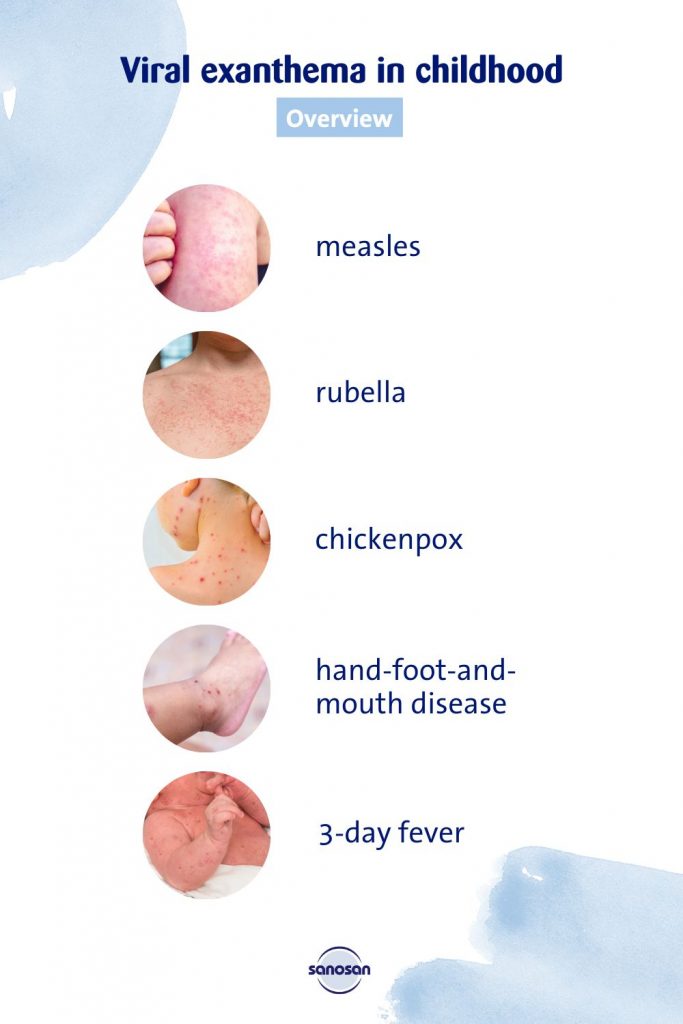 Viral exanthema in childhood

Overview

measles

rubella

chickenpox

hand-foot-and-mouth disease

3-day fever

sanosan